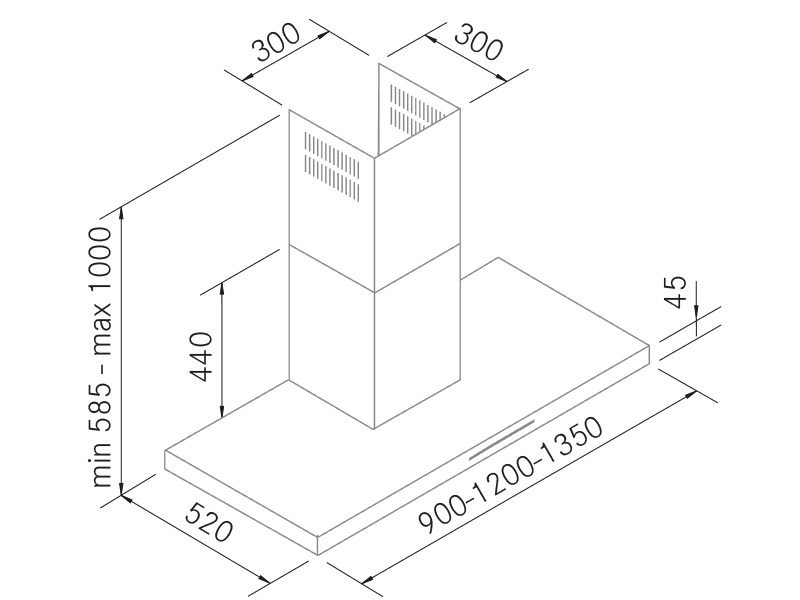 300
300
min 585 - max 1000
440
45
520
900-1200-1350